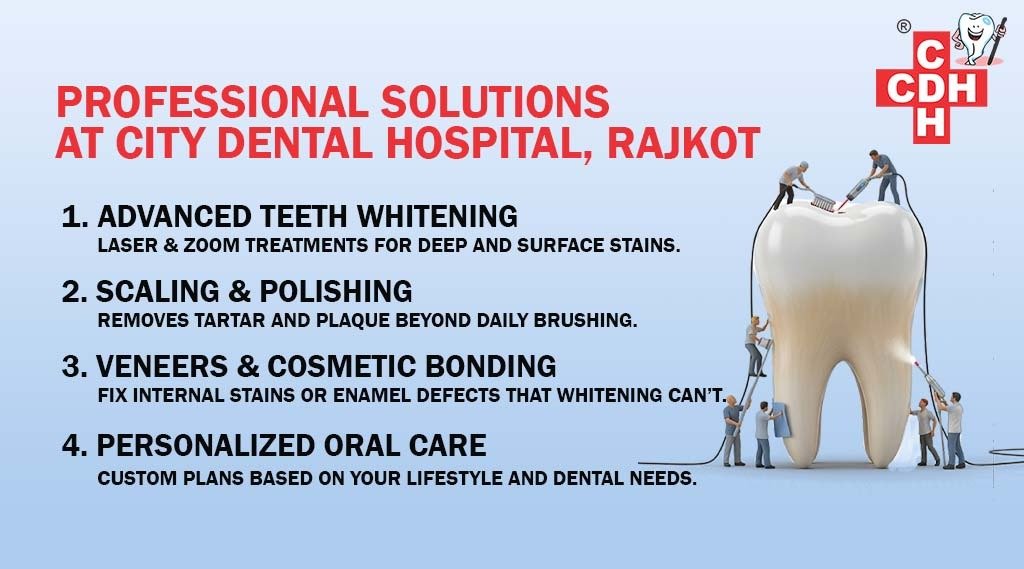 ®
C
CDH
H

PROFESSIONAL SOLUTIONS AT CITY DENTAL HOSPITAL, RAJKOT

1. ADVANCED TEETH WHITENING
LASER & ZOOM TREATMENTS FOR DEEP AND SURFACE STAINS.

2. SCALING & POLISHING
REMOVES TARTAR AND PLAQUE BEYOND DAILY BRUSHING.

3. VENEERS & COSMETIC BONDING
FIX INTERNAL STAINS OR ENAMEL DEFECTS THAT WHITENING CAN'T.

4. PERSONALIZED ORAL CARE
CUSTOM PLANS BASED ON YOUR LIFESTYLE AND DENTAL NEEDS.